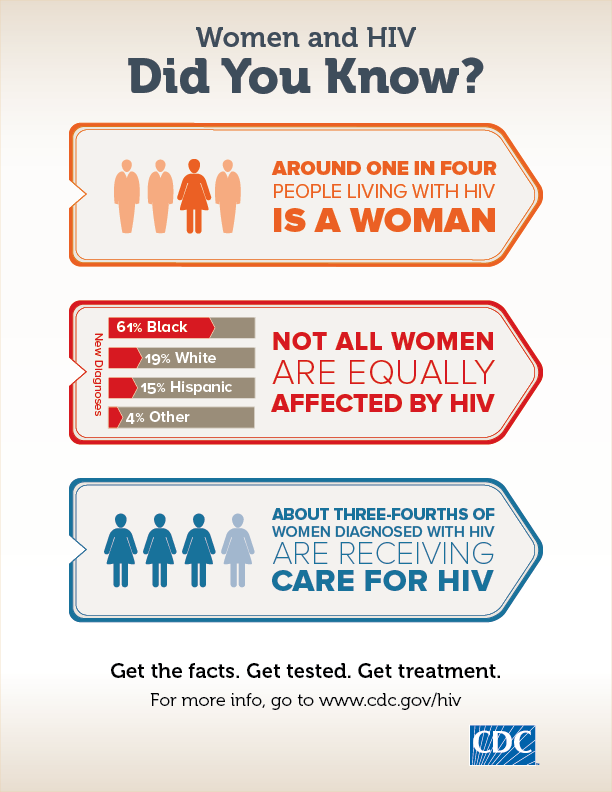 Women and HIV
Did You Know?

AROUND ONE IN FOUR PEOPLE LIVING WITH HIV IS A WOMAN

New Diagnoses
61% Black
19% White
15% Hispanic
4% Other

NOT ALL WOMEN ARE EQUALLY AFFECTED BY HIV

ABOUT THREE-FOURTHS OF WOMEN DIAGNOSED WITH HIV ARE RECEIVING CARE FOR HIV

Get the facts. Get tested. Get treatment.

For more info, go to www.cdc.gov/hiv

CDC