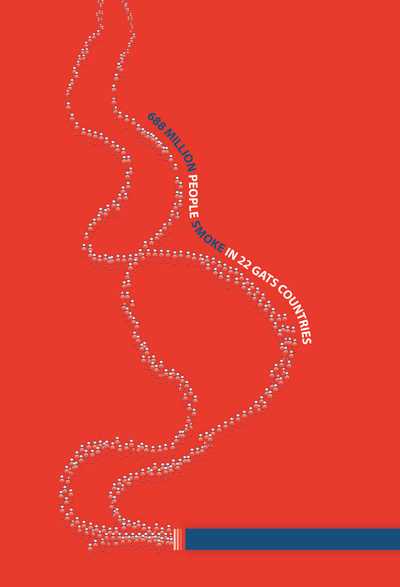 688 MILLION PEOPLE SMOKE IN 22 GATS COUNTRIES