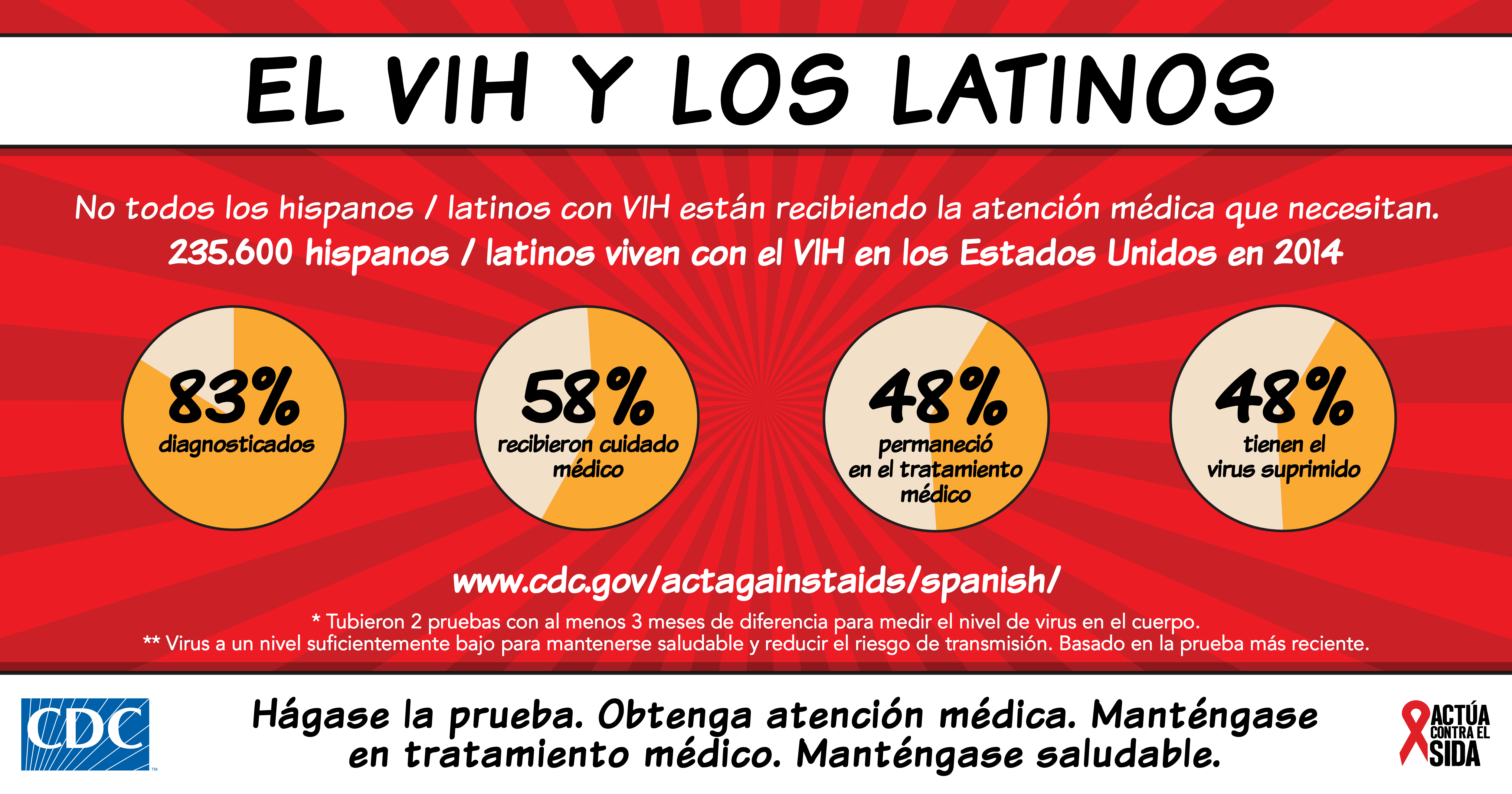 EL VIH Y LOS LATINOS

No todos los hispanos / latinos con VIH están recibiendo la atención médica que necesitan.
235.600 hispanos / latinos viven con el VIH en los Estados Unidos en 2014

83%
diagnosticados

58%
recibieron cuidado médico

48%
permaneció en el tratamiento médico

48%
tienen el virus suprimido

www.cdc.gov/actagainstaids/spanish/

* Tubieron 2 pruebas con al menos 3 meses de diferencia para medir el nivel de virus en el cuerpo.
** Virus a un nivel suficientemente bajo para mantenerse saludable y reducir el riesgo de transmisión. Basado en la prueba más reciente.

CDC

Hágase la prueba. Obtenga atención médica. Manténgase en tratamiento médico. Manténgase saludable.

ACTÚA CONTRA EL SIDA