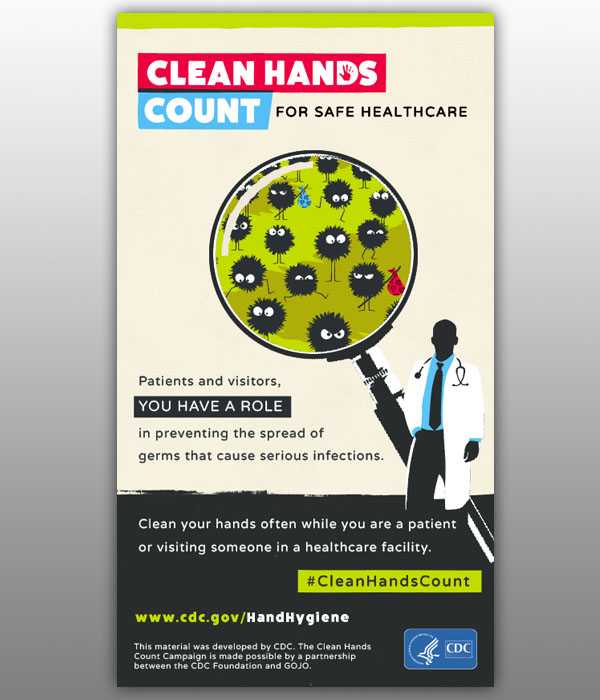 CLEAN HANDS COUNT FOR SAFE HEALTHCARE

Patients and visitors, YOU HAVE A ROLE in preventing the spread of germs that cause serious infections.

Clean your hands often while you are a patient or visiting someone in a healthcare facility.

#CleanHandsCount

www.cdc.gov/HandHygiene

This material was developed by CDC. The Clean Hands Count Campaign is made possible by a partnership between the CDC Foundation and GOJO.

CDC