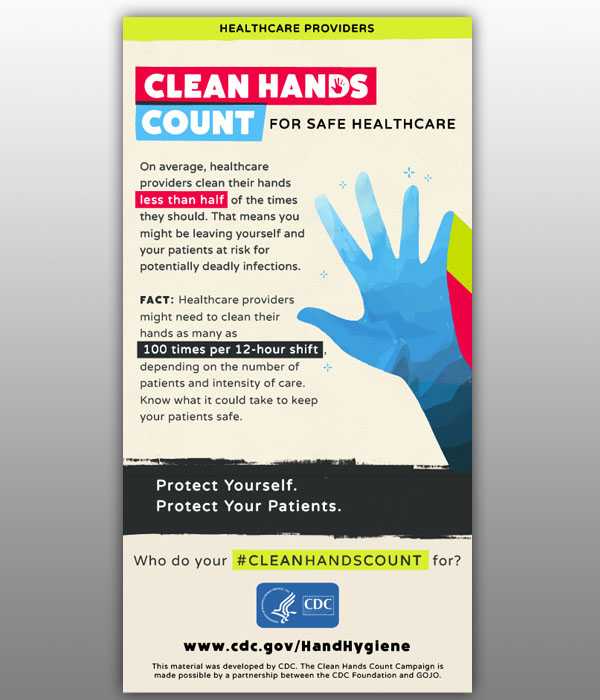 HEALTHCARE PROVIDERS

CLEAN HANDS COUNT FOR SAFE HEALTHCARE

On average, healthcare providers clean their hands less than half of the times they should. That means you might be leaving yourself and your patients at risk for potentially deadly infections.

FACT: Healthcare providers might need to clean their hands as many as 100 times per 12-hour shift, depending on the number of patients and intensity of care. Know what it could take to keep your patients safe.

Protect Yourself.
Protect Your Patients.

Who do your #CLEANHANDSCOUNT for?

CDC

www.cdc.gov/HandHygiene

This material was developed by CDC. The Clean Hands Count Campaign is made possible by a partnership between the CDC Foundation and GOJO.