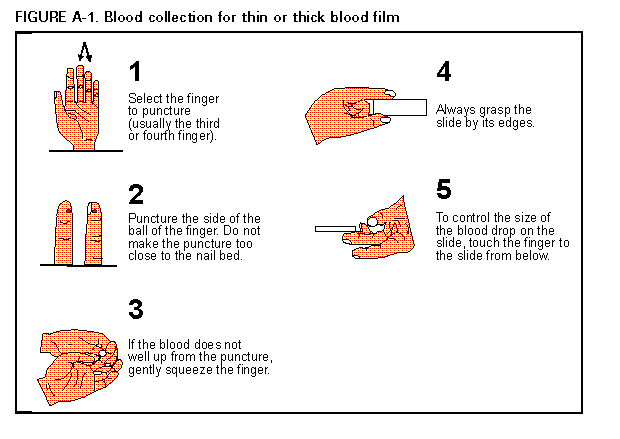 FIGURE A-1. Blood collection for thin or thick blood film

1

Select the finger to puncture (usually the third or fourth finger).

2

Puncture the side of the ball of the finger. Do not make the puncture too close to the nail bed.

3

If the blood does not well up from the puncture, gently squeeze the finger.

4

Always grasp the slide by its edges.

5

To control the size of the blood drop on the slide, touch the finger to the slide from below.