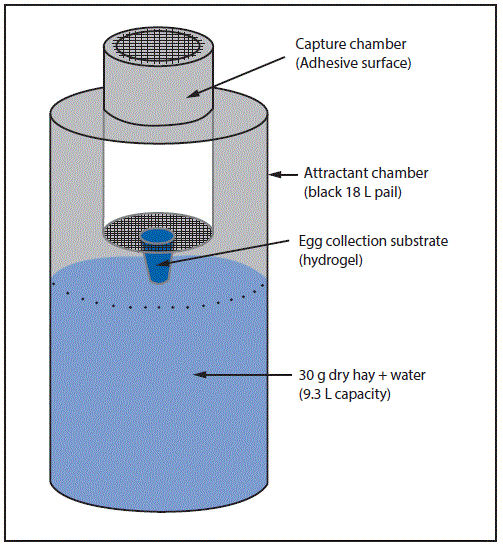 Capture chamber
(Adhesive surface)

Attractant chamber
(black 18 L pail)

Egg collection substrate
(hydrogel)

30 g dry hay + water
(9.3 L capacity)