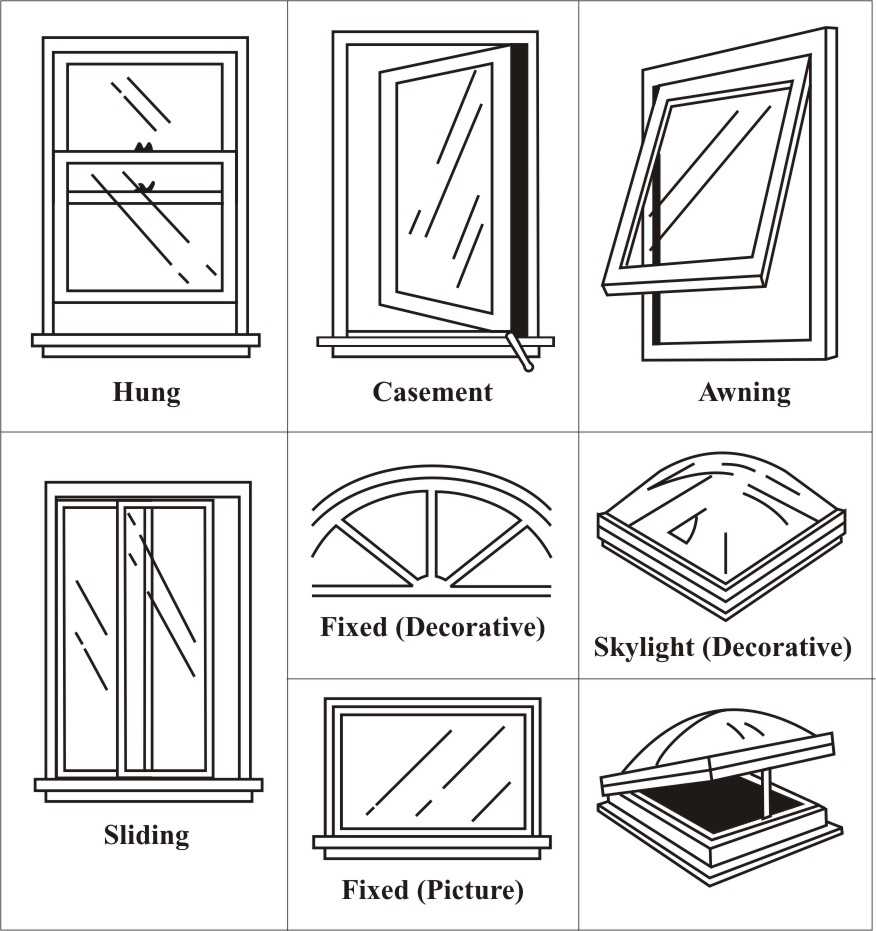 Hung

Casement

Awning

Sliding

Fixed (Decorative)

Skylight (Decorative)

Fixed (Picture)