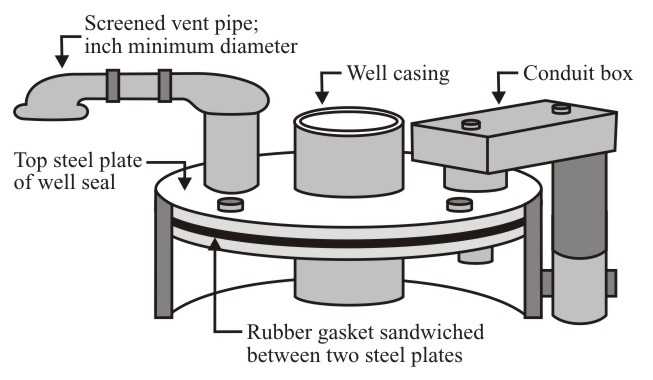 Screened vent pipe; inch minimum diameter

Well casing

Conduit box

Top steel plate of well seal

Rubber gasket sandwiched between two steel plates