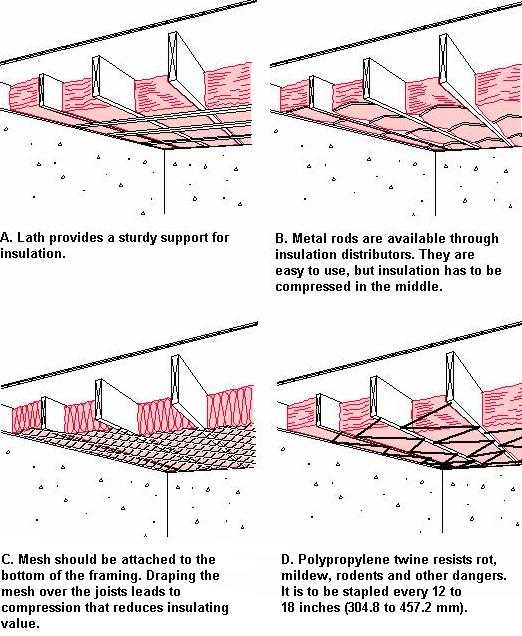 A. Lath provides a sturdy support for insulation.

B. Metal rods are available through insulation distributors. They are easy to use, but insulation has to be compressed in the middle.

C. Mesh should be attached to the bottom of the framing. Draping the mesh over the joists leads to compression that reduces insulating value.

D. Polypropylene twine resists rot, mildew, rodents and other dangers. It is to be stapled every 12 to 18 inches (304.8 to 457.2 mm).