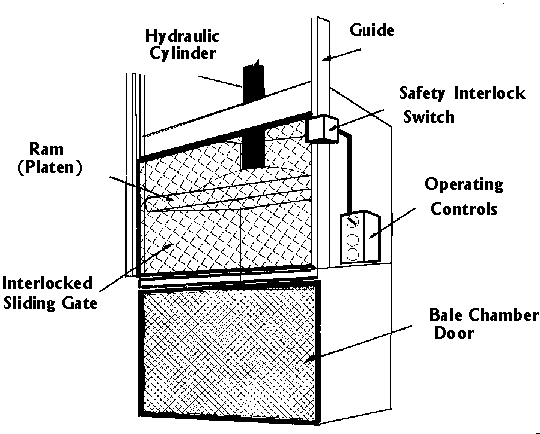 Hydraulic Cylinder

Guide

Safety Interlock Switch

Ram (Platen)

Operating Controls

Interlocked Sliding Gate

Bale Chamber Door