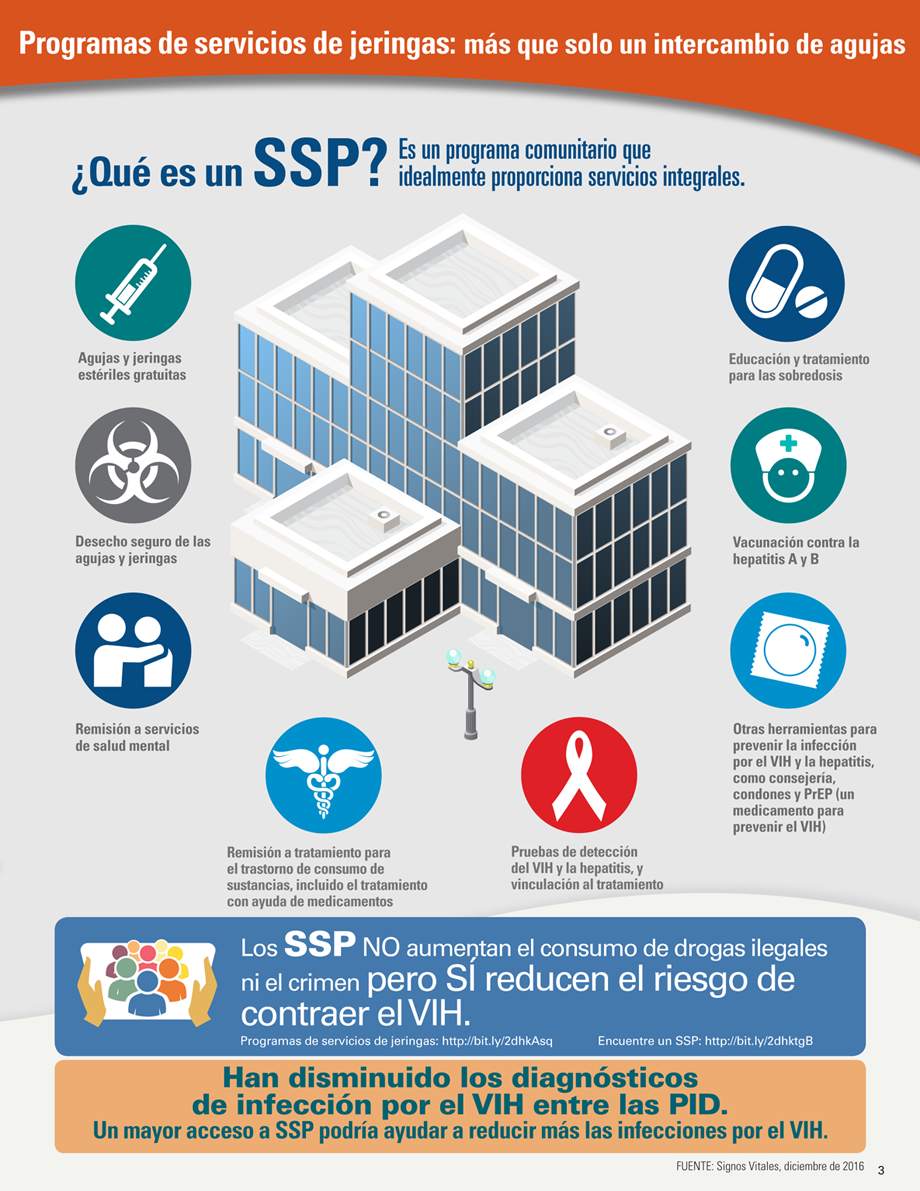 Programas de servicios de jeringas: más que solo un intercambio de agujas

¿Qué es un SSP? Es un programa comunitario que idealmente proporciona servicios integrales.

Agujas y jeringas estériles gratuitas

Desecho seguro de las agujas y jeringas

Remisión a servicios de salud mental

Remisión a tratamiento para el trastorno de consumo de sustancias, incluido el tratamiento con ayuda de medicamentos

Pruebas de detección del VIH y la hepatitis, y vinculación al tratamiento

Educación y tratamiento para las sobredosis

Vacunación contra la hepatitis A y B

Otras herramientas para prevenir la infección por el VIH y la hepatitis, como consejería, condones y PrEP (un medicamento para prevenir el VIH)

Los SSP NO aumentan el consumo de drogas ilegales ni el crimen pero SÍ reducen el riesgo de contraer el VIH.

Programas de servicios de jeringas: http://bit.ly/2dhkAsq Encuentre un SSP: http://bit.ly/2dhktgB

Han disminuido los diagnósticos de infección por el VIH entre las PID.
Un mayor acceso a SSP podría ayudar a reducir más las infecciones por el VIH.

FUENTE: Signos Vitales, diciembre de 2016 3