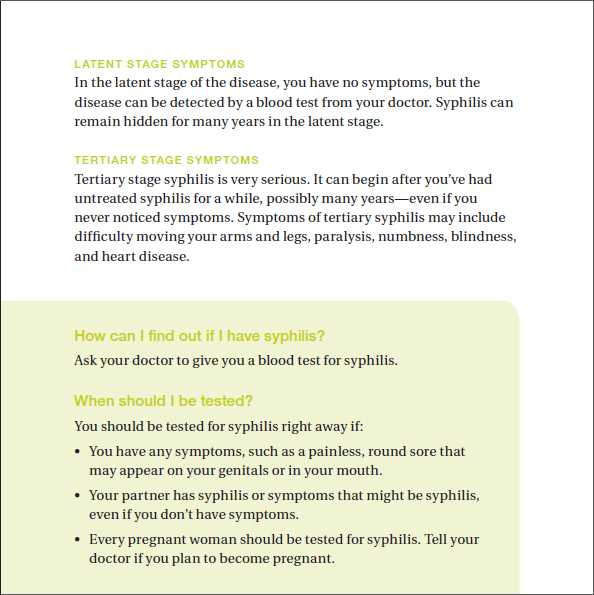 LATENT STAGE SYMPTOMS
In the latent stage of the disease, you have no symptoms, but the disease can be detected by a blood test from your doctor. Syphilis can remain hidden for many years in the latent stage.

TERTIARY STAGE SYMPTOMS
Tertiary stage syphilis is very serious. It can begin after you've had untreated syphilis for a while, possibly many years—even if you never noticed symptoms. Symptoms of tertiary syphilis may include difficulty moving your arms and legs, paralysis, numbness, blindness, and heart disease.

How can I find out if I have syphilis?
Ask your doctor to give you a blood test for syphilis.

When should I be tested?
You should be tested for syphilis right away if:

• You have any symptoms, such as a painless, round sore that may appear on your genitals or in your mouth.
• Your partner has syphilis or symptoms that might be syphilis, even if you don't have symptoms.
• Every pregnant woman should be tested for syphilis. Tell your doctor if you plan to become pregnant.