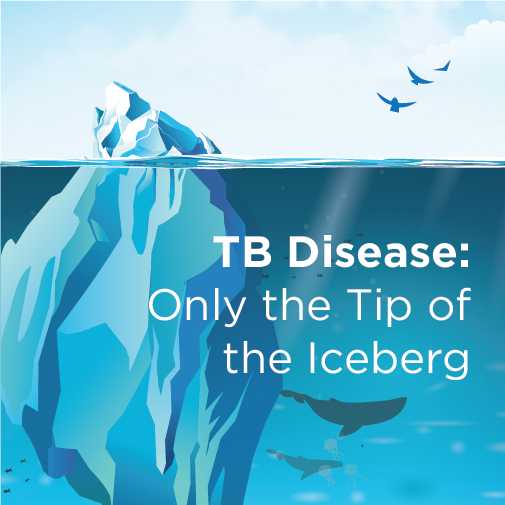 TB Disease:
Only the Tip of the Iceberg