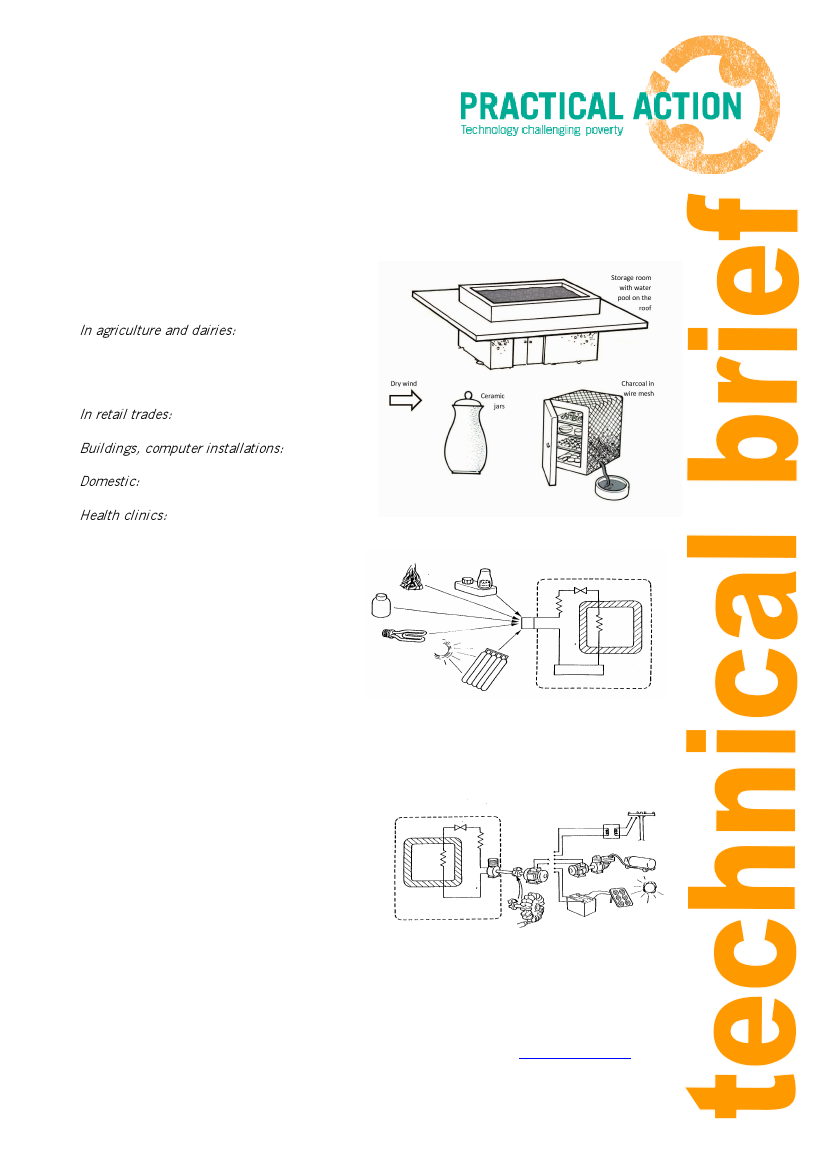 PRACTICAL ACTION
Technology challenging poverty

technical brief

In agriculture and dairies:

In retail trades:

Buildings, computer installations:

Domestic:

Health clinics:

Storage room with water pool on the roof

Dry wind

Ceramic jars

Charcoal in wire mesh