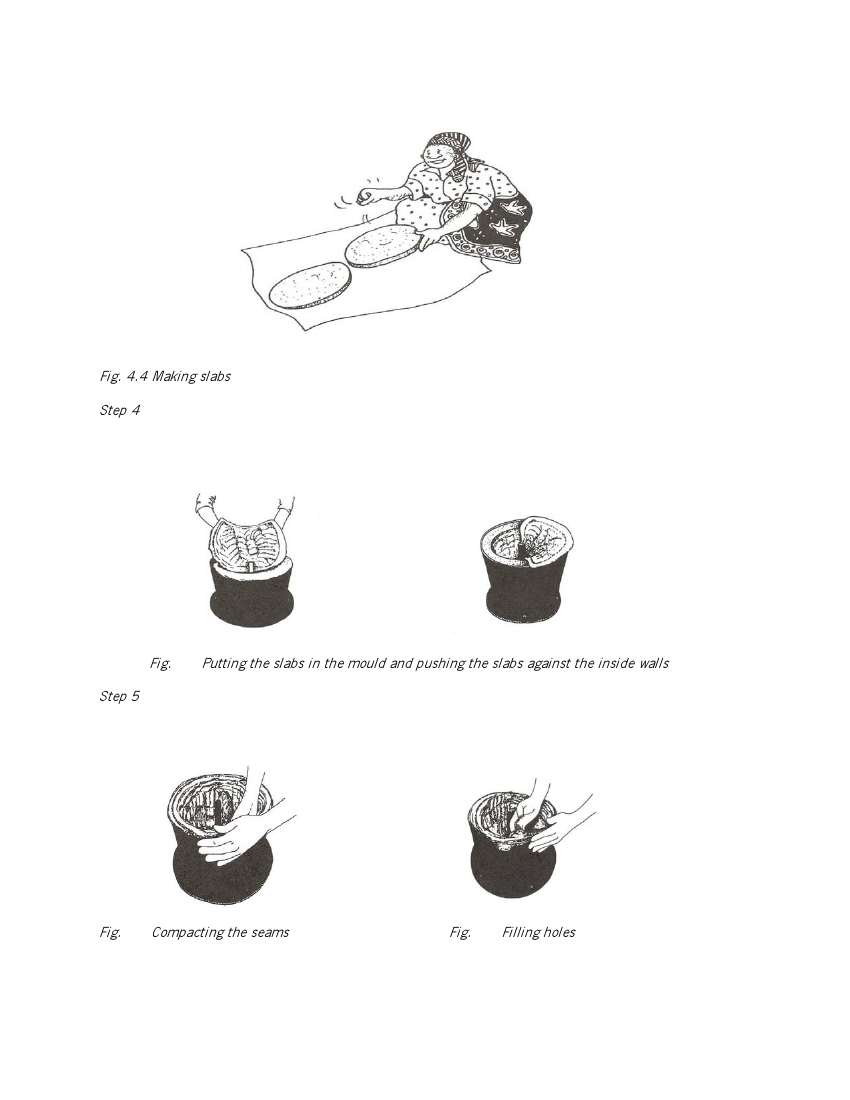 Fig. 4.4 Making slabs

Step 4

Fig. Putting the slabs in the mould and pushing the slabs against the inside walls

Step 5

Fig. Compacting the seams

Fig. Filling holes