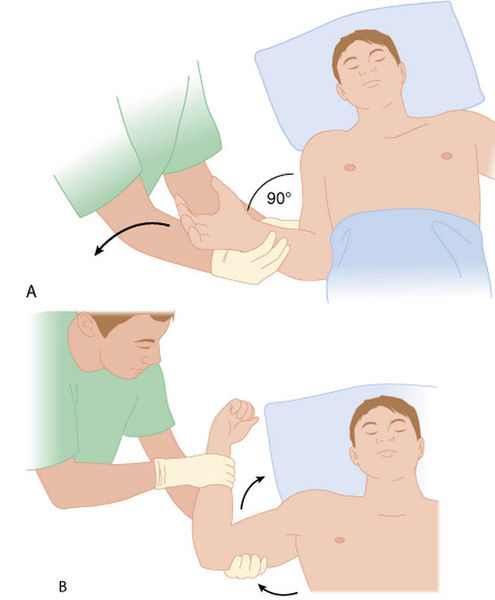 90°

A

B